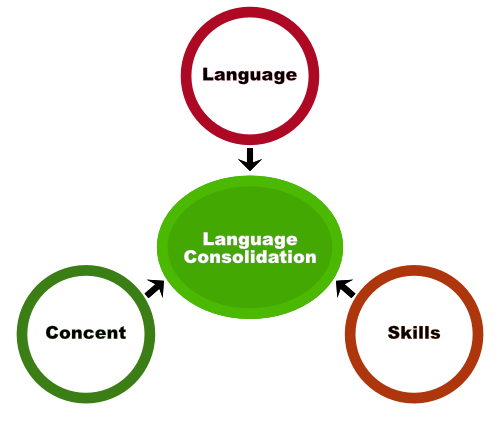 Language

Language Consolidation

Concent

Skills